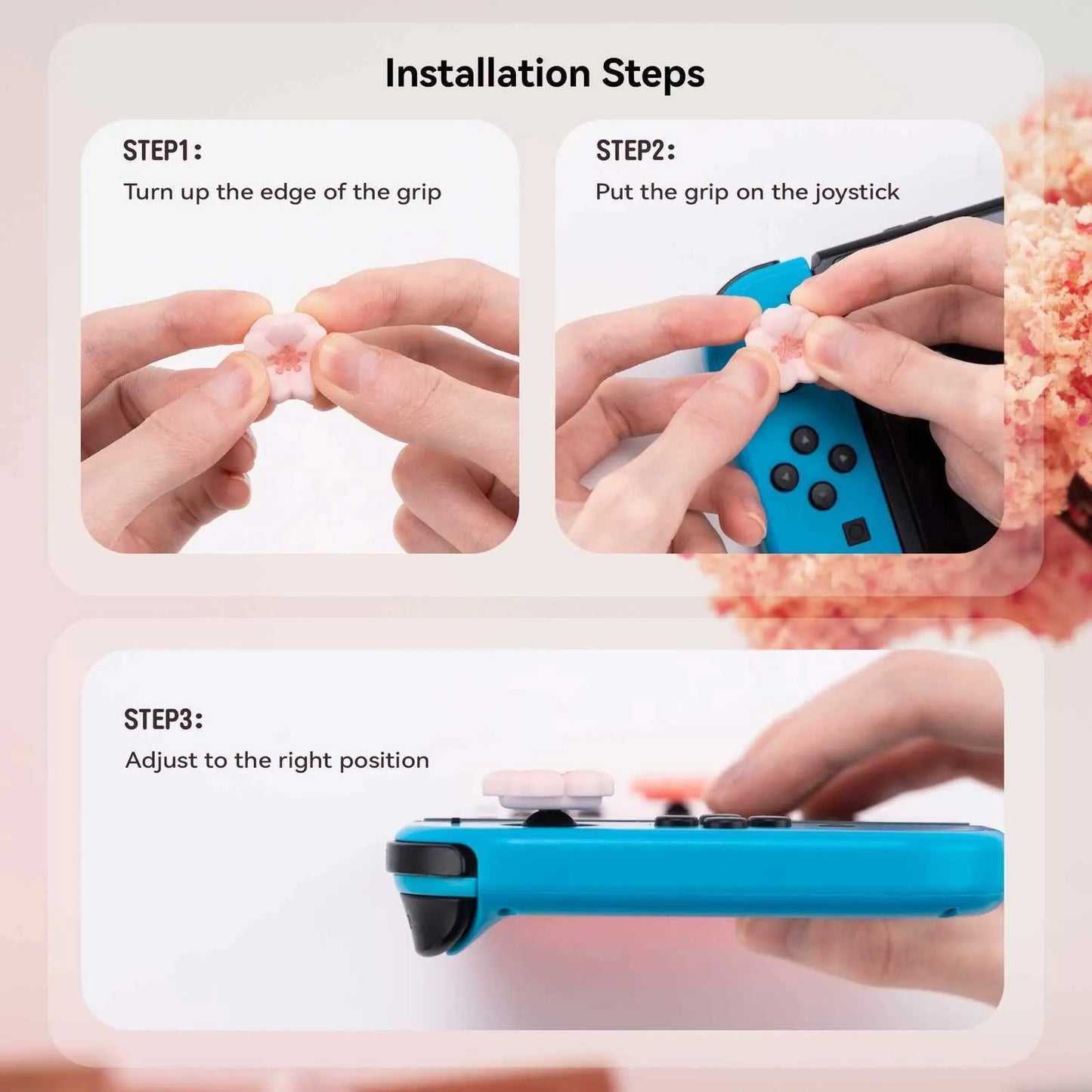 Installation Steps

STEP1:
Turn up the edge of the grip

STEP2:
Put the grip on the joystick

STEP3:
Adjust to the right position